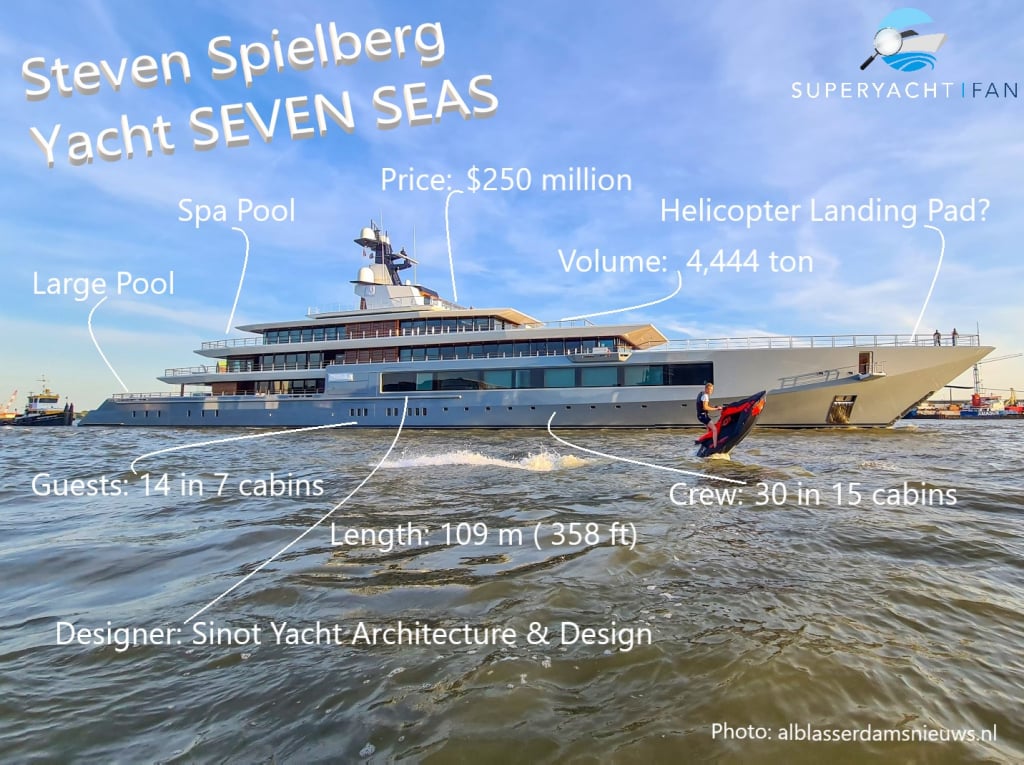 Steven Spielberg
Yacht SEVEN SEAS

SUPERYACHT | FAN

Price: $250 million

Spa Pool

Helicopter Landing Pad?

Volume: 4,444 ton

Large Pool

Guests: 14 in 7 cabins

Crew: 30 in 15 cabins

Length: 109 m ( 358 ft)

Designer: Sinot Yacht Architecture & Design

Photo: alblasserdamsnieuws.nl