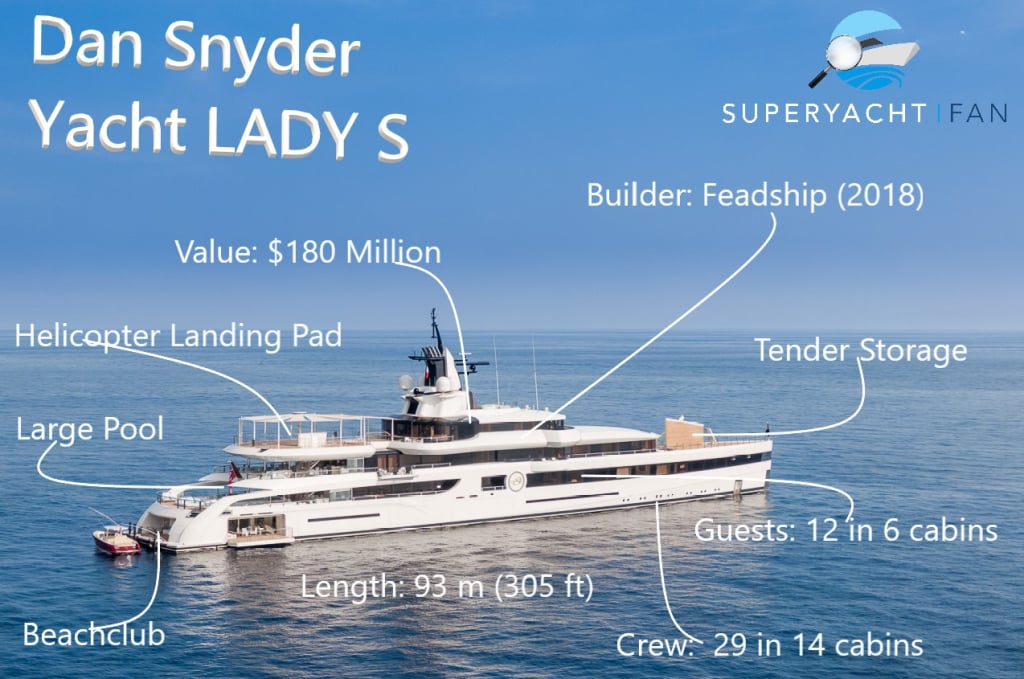 Dan Snyder
Yacht LADY S

SUPERYACHT | FAN

Builder: Feadship (2018)

Value: $180 Million

Helicopter Landing Pad

Tender Storage

Large Pool

Guests: 12 in 6 cabins

Length: 93 m (305 ft)

Beachclub

Crew: 29 in 14 cabins